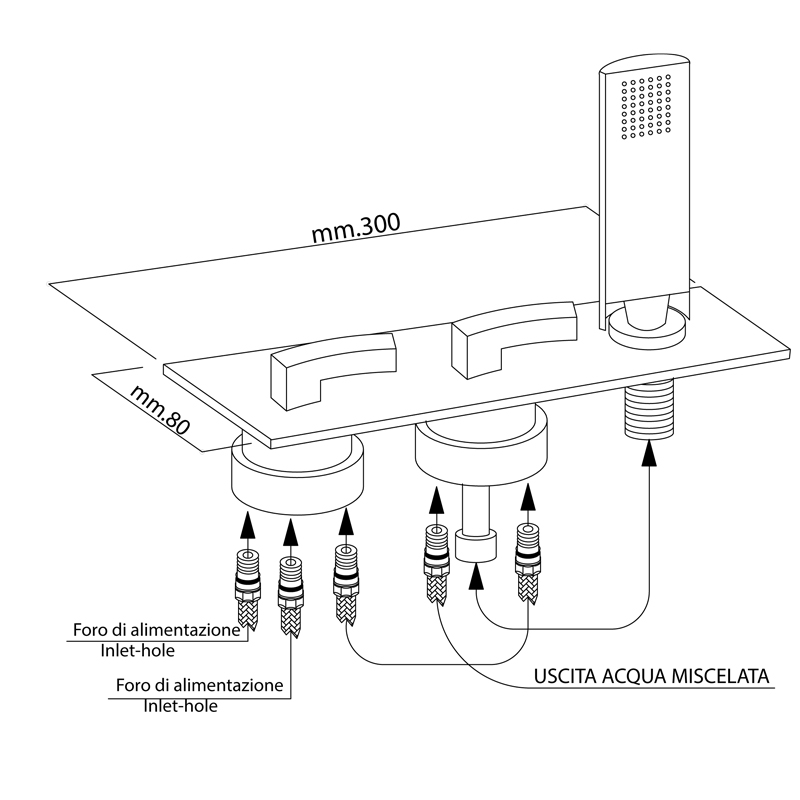 mm.300

mm.80

Foro di alimentazione
Inlet-hole

Foro di alimentazione
Inlet-hole

USCITA ACQUA MISCELATA