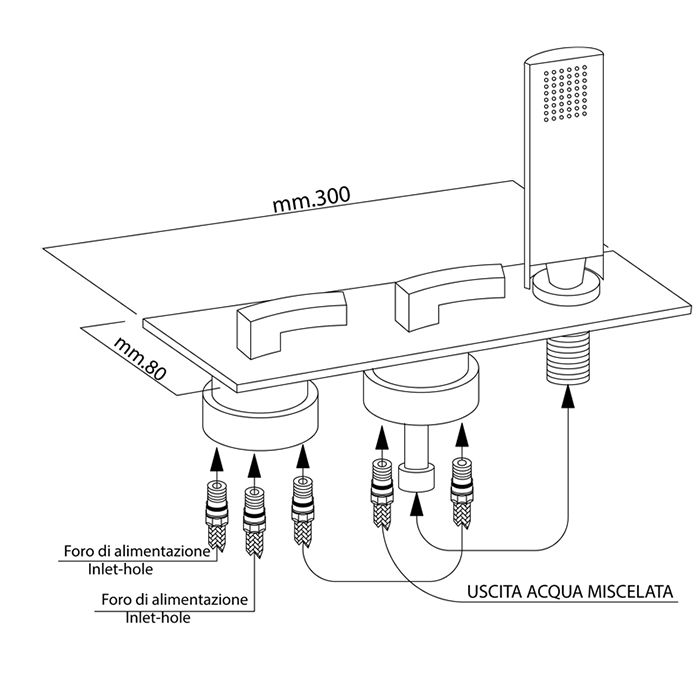 mm.300

mm.80

Foro di alimentazione
Inlet-hole

Foro di alimentazione
Inlet-hole

USCITA ACQUA MISCELATA