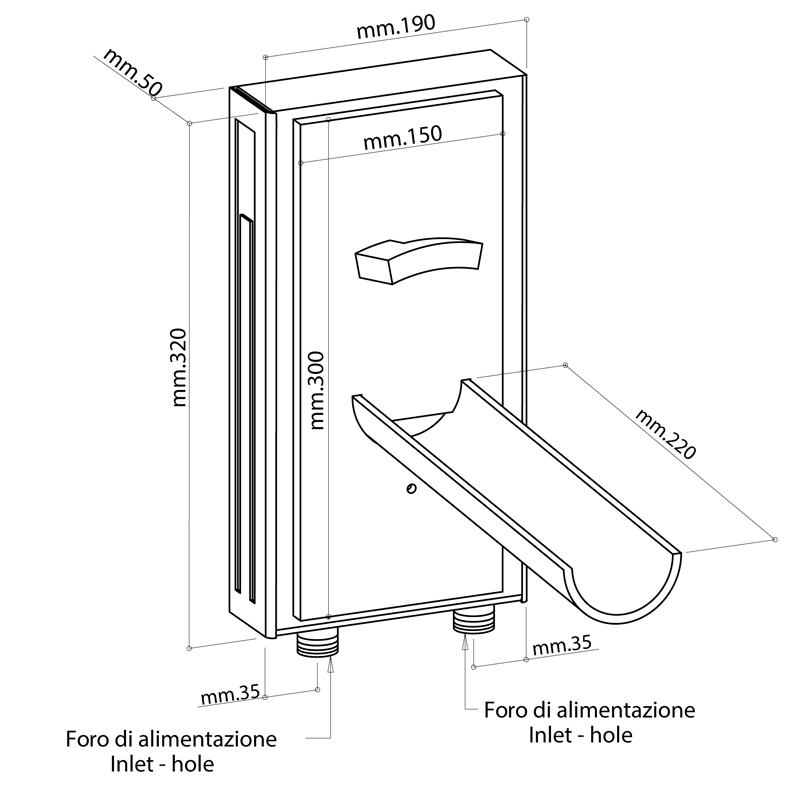 mm.190

mm.50

mm.150

mm.320

mm.300

mm.220

mm.35

mm.35

Foro di alimentazione
Inlet - hole

Foro di alimentazione
Inlet - hole