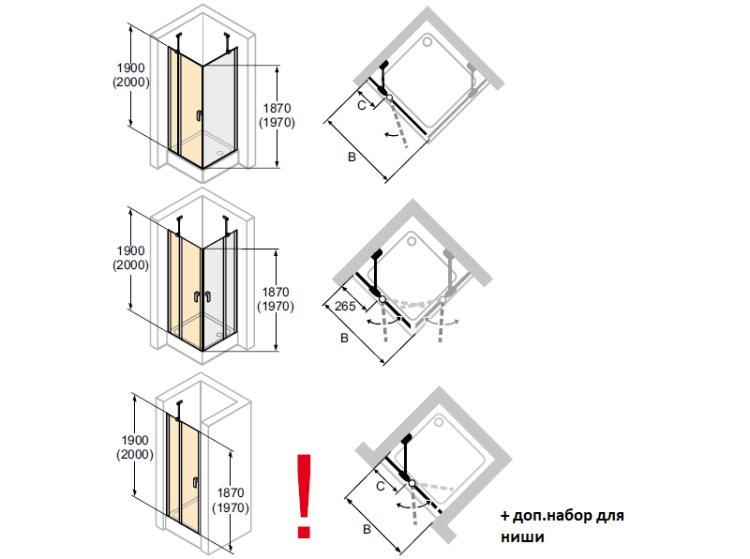 1900
(2000)

1870
(1970)

C

B

1900
(2000)

1870
(1970)

265

B

1900
(2000)

1870
(1970)

!

C

B

+ доп.набор для ниши