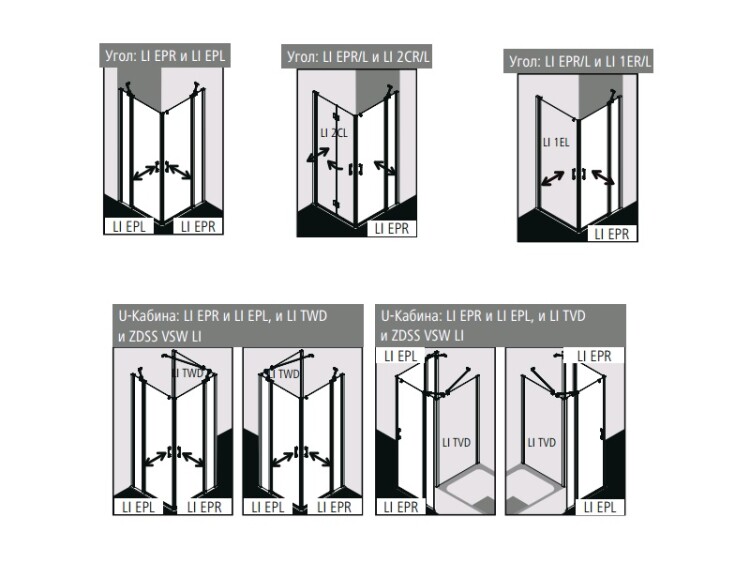 Угол: LI EPR и LI EPL

LI EPL LI EPR

Угол: LI EPR/L и LI 2CR/L

LI 2CL

LI EPR

Угол: LI EPR/L и LI 1ER/L

LI 1EL

LI EPR

U-Кабина: LI EPR и LI EPL, и LI TWD и ZDSS VSW LI

LI TWD

LI EPL LI EPR

LI TWD

LI EPL LI EPR

U-Кабина: LI EPR и LI EPL, и LI TVD и ZDSS VSW LI

LI EPL

LI TVD

LI EPR

LI EPR

LI TVD

LI EPL