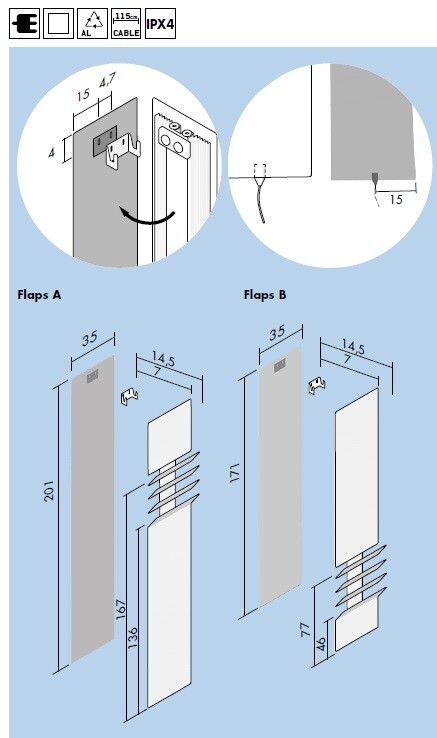 AL 115cm CABLE IPX4

15 4,7
4

15

Flaps A

35
14,5
7
201
167
136

Flaps B

35
14,5
7
171
77
46