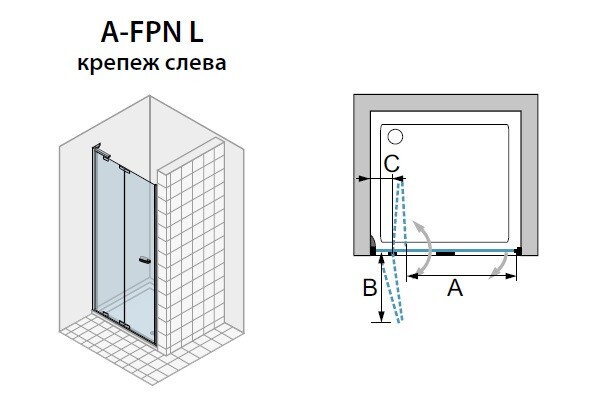 A-FPN L
крепеж слева

C
B
A