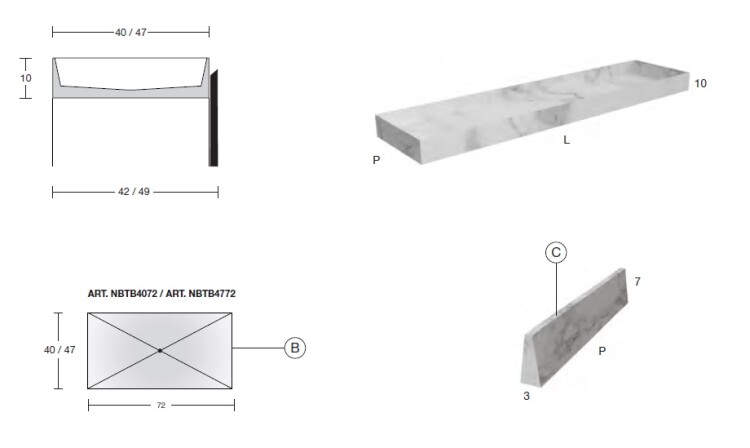 40 / 47

10

42 / 49

10

L

P

ART. NBTB4072 / ART. NBTB4772

40 / 47

B

72

C

7

P

3