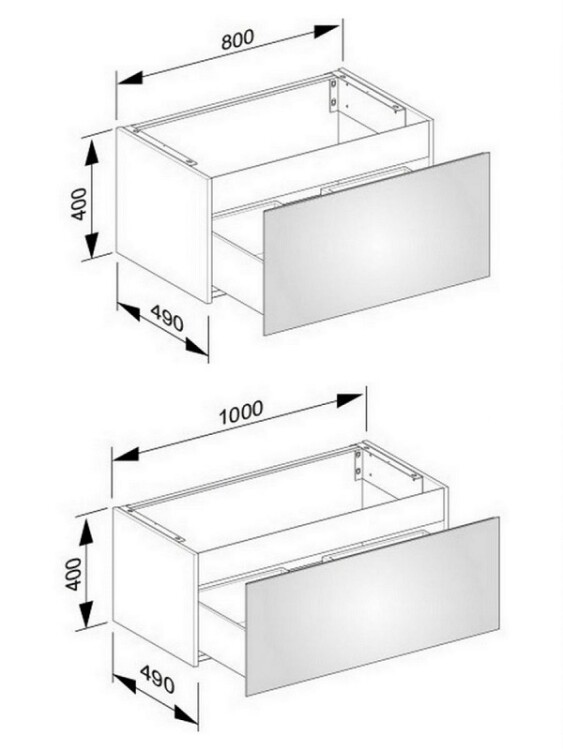 800

400

490

1000

400

490