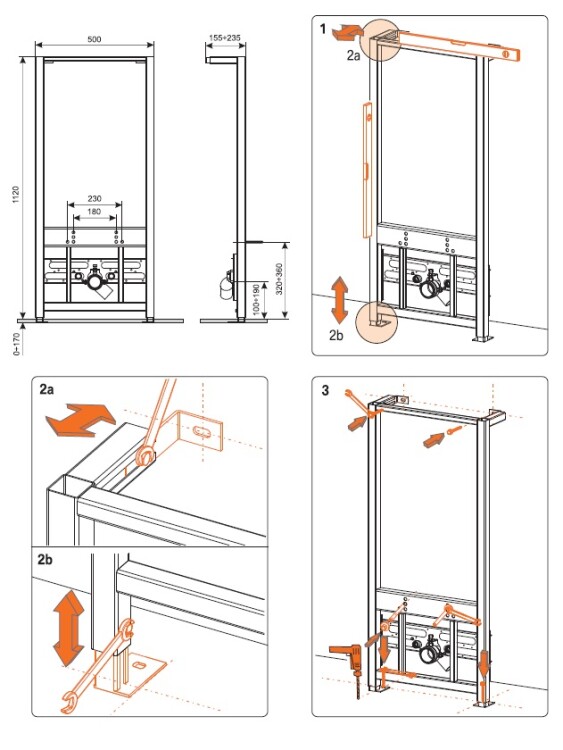 500

155÷235

1120

230

180

320÷360

100÷190

0÷170

1

2a

2b

2a

2b

3