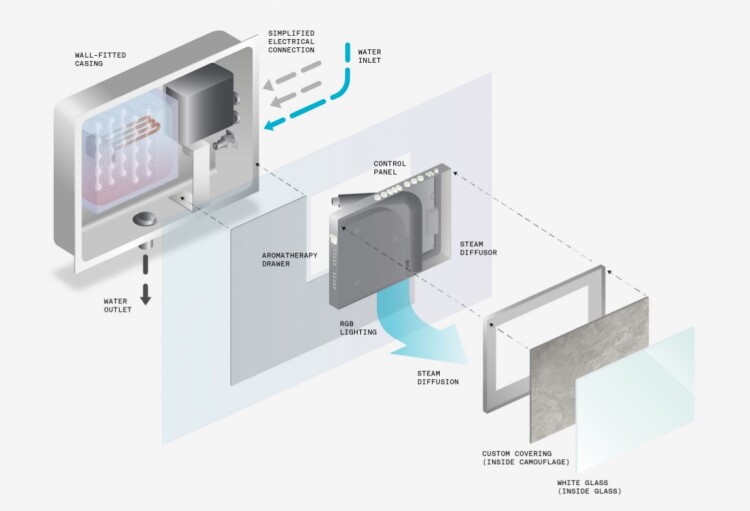 WALL-FITTED CASING

SIMPLIFIED ELECTRICAL CONNECTION

WATER INLET

CONTROL PANEL

AROMATHERAPY DRAWER

STEAM DIFFUSOR

WATER OUTLET

RGB LIGHTING

STEAM DIFFUSION

CUSTOM COVERING (INSIDE CAMOUFLAGE)

WHITE GLASS (INSIDE GLASS)