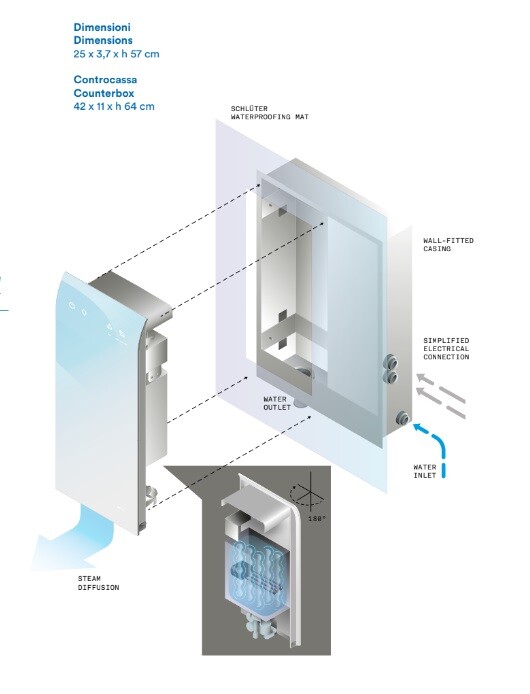 Dimensioni
Dimensions
25 x 3,7 x h 57 cm

Controcassa
Counterbox
42 x 11 x h 64 cm

SCHLÜTER
WATERPROOFING MAT

WALL-FITTED
CASING

SIMPLIFIED
ELECTRICAL
CONNECTION

WATER
OUTLET

WATER
INLET

180°

STEAM
DIFFUSION