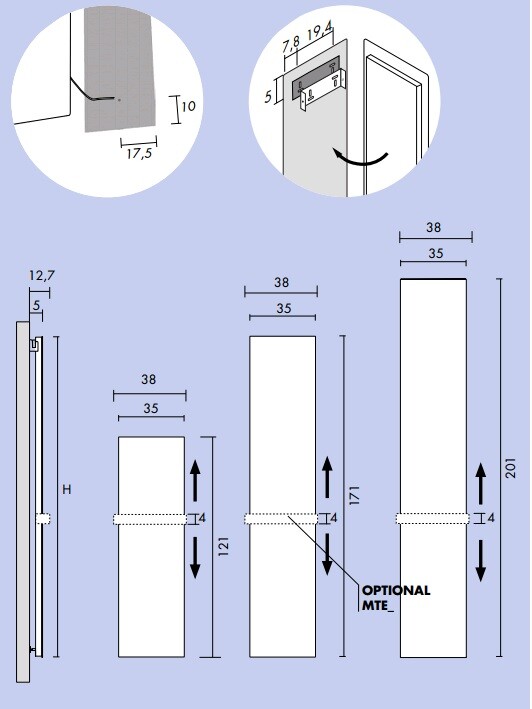 10
17,5
7,8
19,4
5
12,7
5
H
38
35
4
121
38
35
4
171
OPTIONAL
MTE_
38
35
4
201