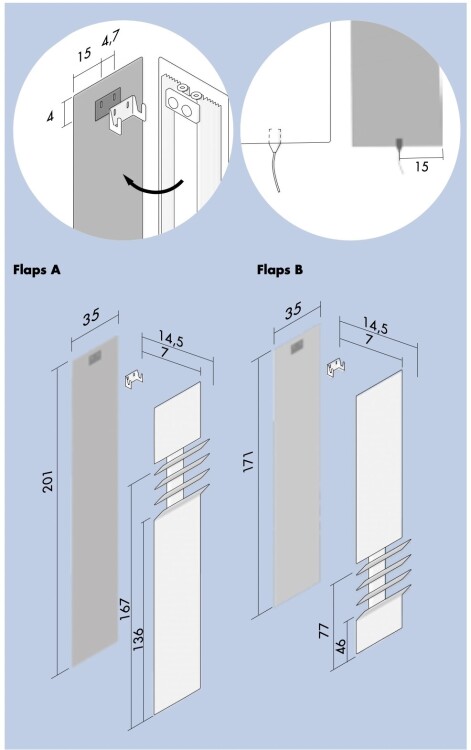 15
4,7
4

15

Flaps A

35
14,5
7
201
167
136

Flaps B

35
14,5
7
171
77
46