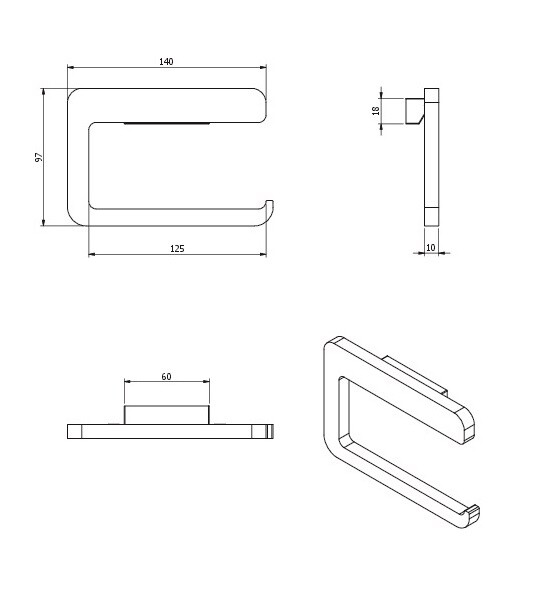 140

97

125

18

10

60