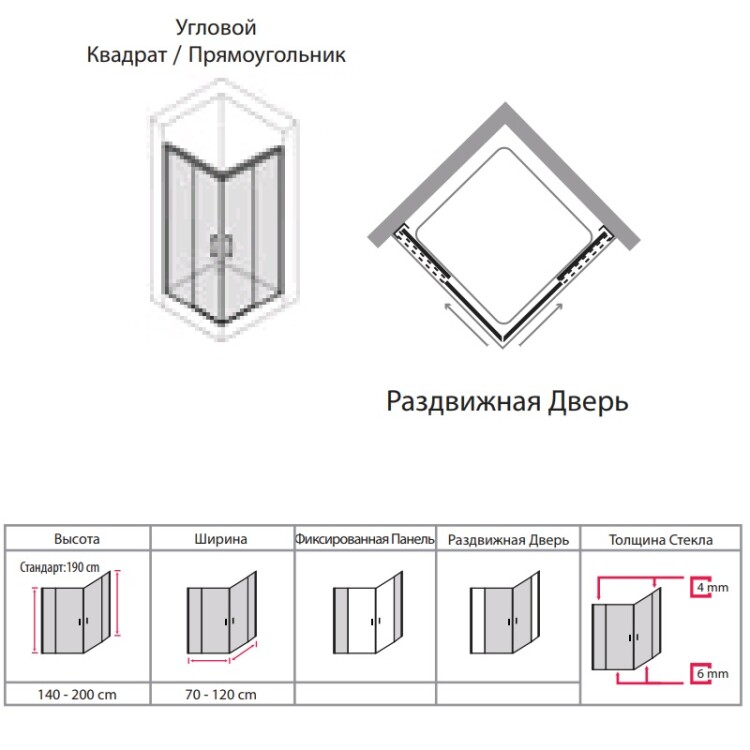 Угловой
Квадрат / Прямоугольник

Раздвижная Дверь

| Высота | Ширина | Фиксированная Панель | Раздвижная Дверь | Толщина Стекла |
|---|---|---|---|---|
| Стандарт: 190 cm | | | | 4 mm 6 mm |
| 140 - 200 cm | 70 - 120 cm | | | |