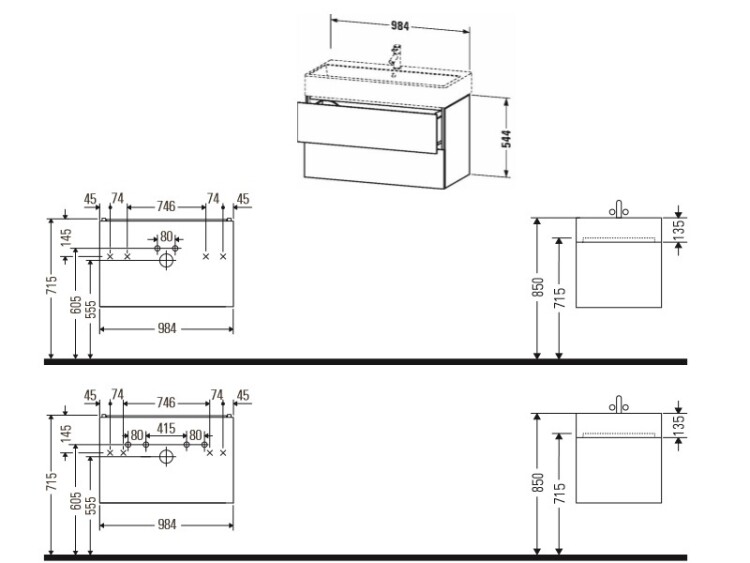 984

544

45 74 746 74 45

145

80

715

605

555

984

850

715

135

45 74 746 74 45

145

80 415 80

715

605

555

984

850

715

135