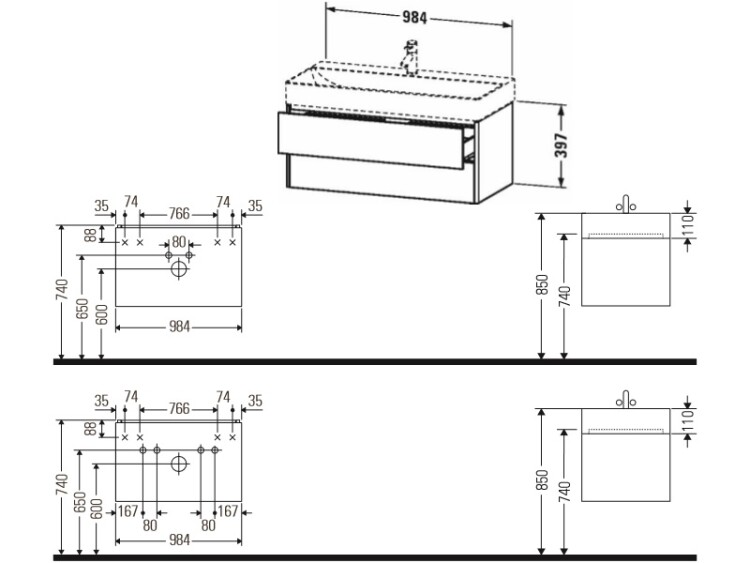 984
397
35 74 766 74 35
88
80
740
650
600
984
850
740
110
35 74 766 74 35
88
740
650
600
167
80
80
167
984
850
740
110