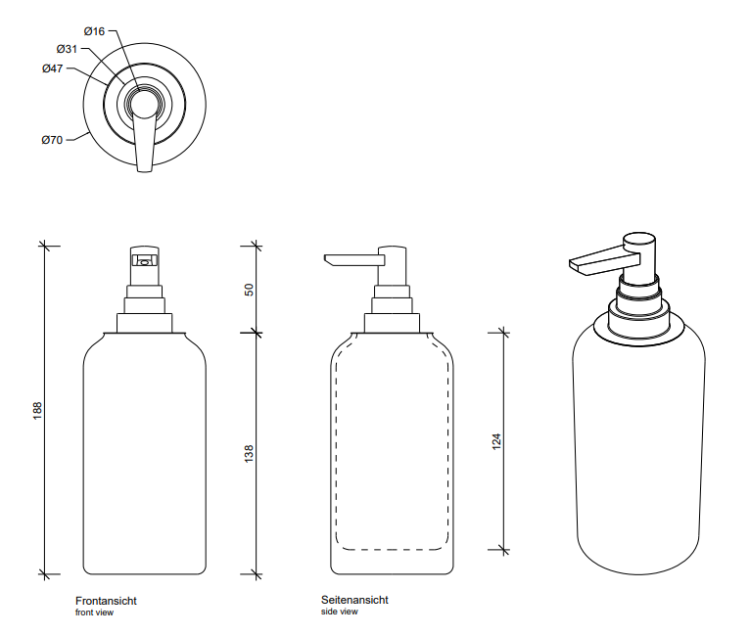 Ø16
Ø31
Ø47
Ø70

188

50

138

124

Frontansicht
front view

Seitenansicht
side view