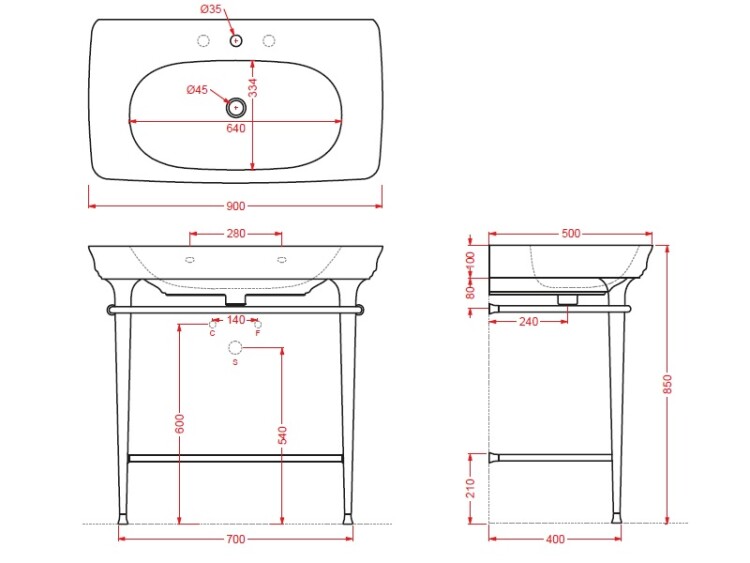 Ø35
Ø45
334
640
900
280
140
C
F
S
600
540
700
500
100
80
240
850
210
400