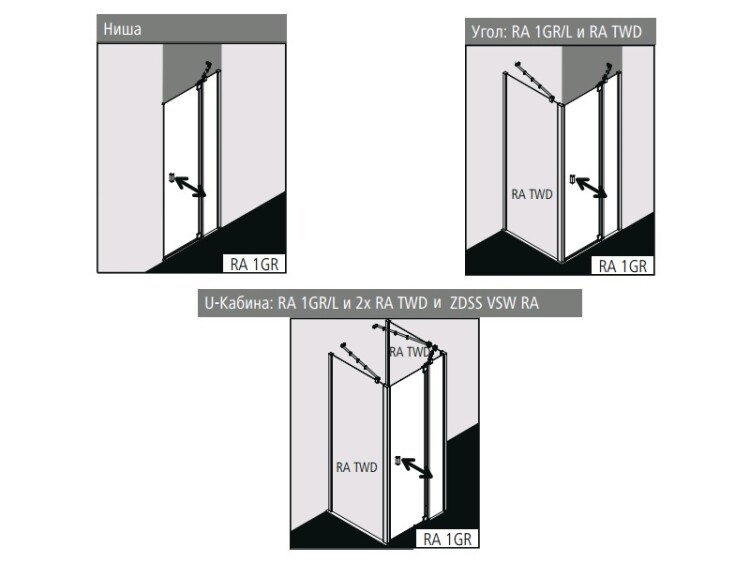 Ниша

RA 1GR

Угол: RA 1GR/L и RA TWD

RA TWD

RA 1GR

U-Кабина: RA 1GR/L и 2x RA TWD и ZDSS VSW RA

RA TWD

RA TWD

RA 1GR