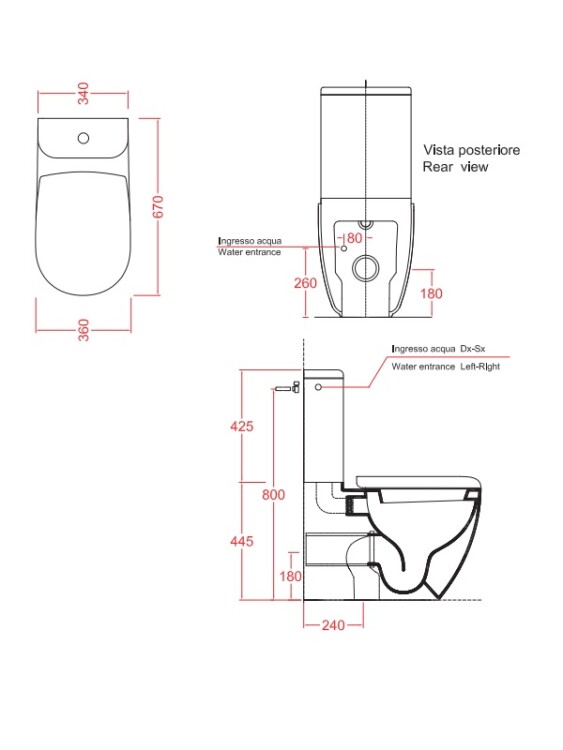 340
670
360

Vista posteriore
Rear view

Ingresso acqua
Water entrance
80
260
180

Ingresso acqua Dx-Sx
Water entrance Left-Right
425
800
445
180
240